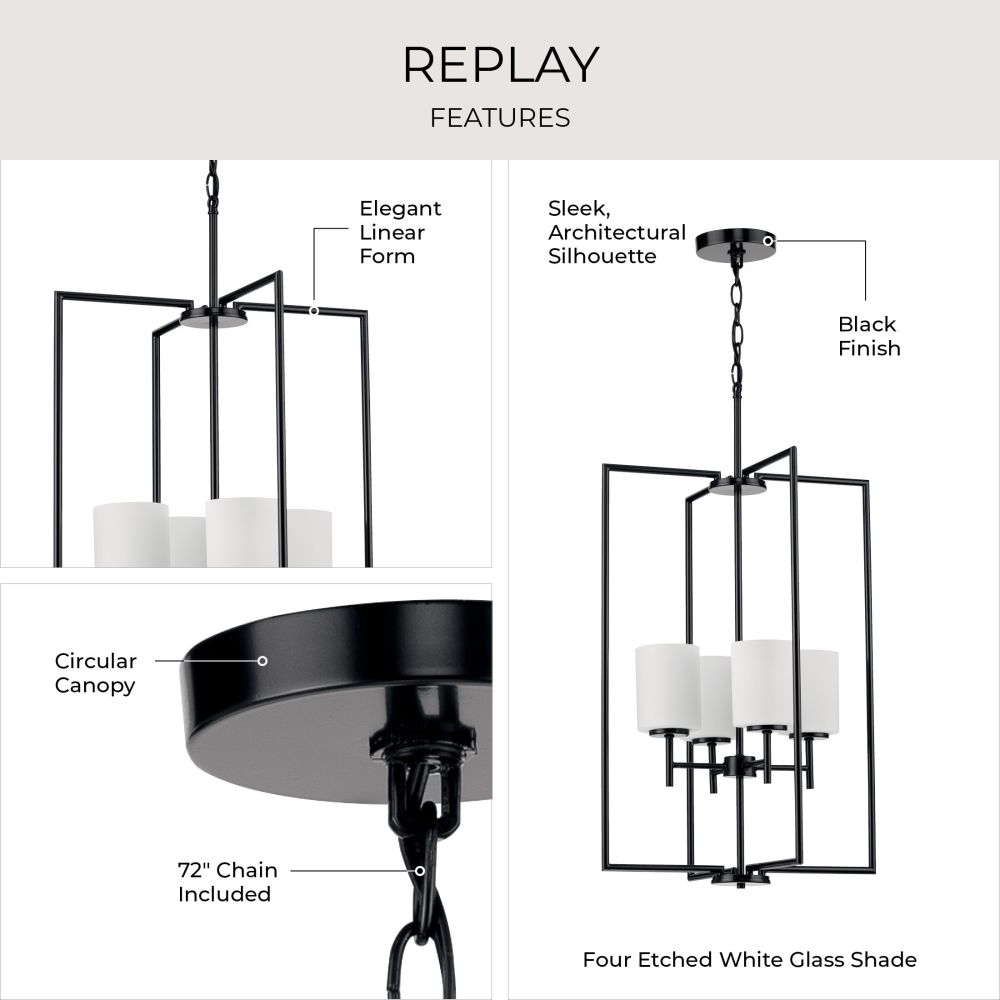 REPLAY

FEATURES

Elegant
Linear
Form

Circular
Canopy

72" Chain
Included

Sleek,
Architectural
Silhouette

Black
Finish

Four Etched White Glass Shade