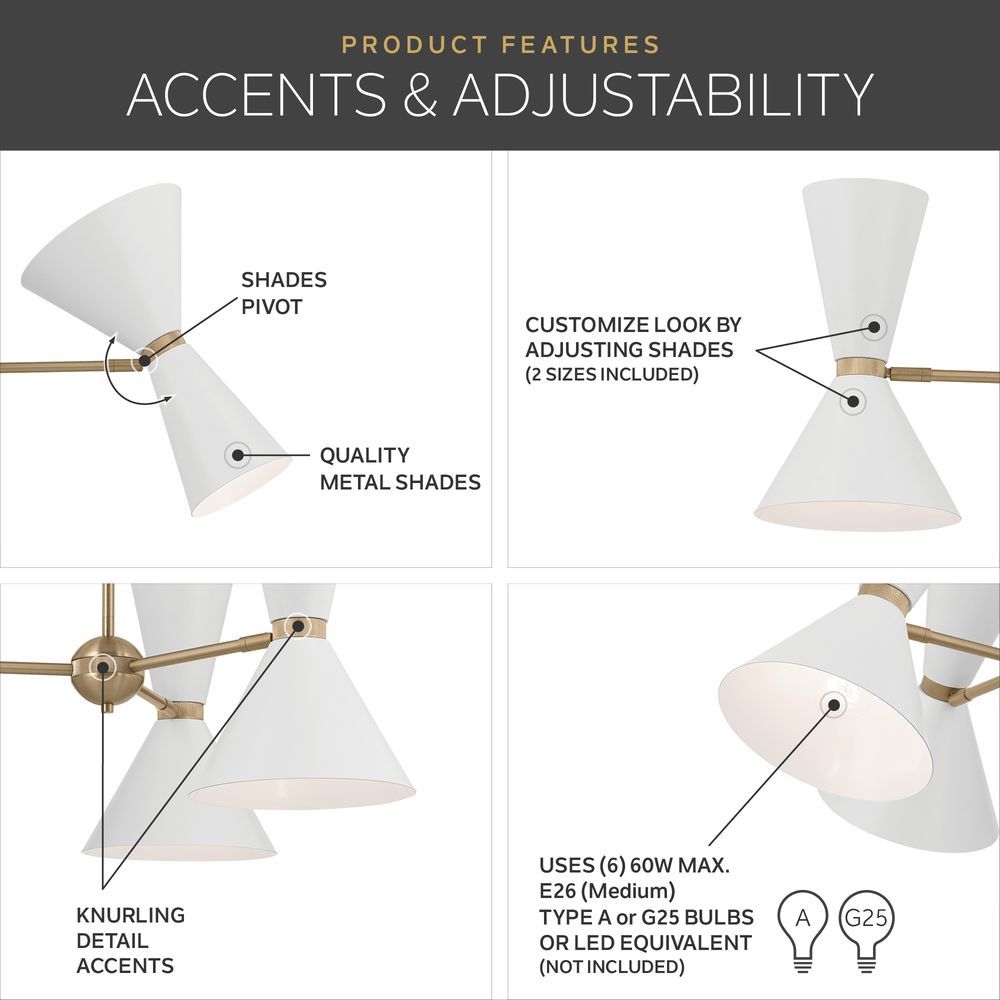 PRODUCT FEATURES
ACCENTS & ADJUSTABILITY

SHADES
PIVOT

QUALITY
METAL SHADES

CUSTOMIZE LOOK BY
ADJUSTING SHADES
(2 SIZES INCLUDED)

KNURLING
DETAIL
ACCENTS

USES (6) 60W MAX.
E26 (Medium)
TYPE A or G25 BULBS
OR LED EQUIVALENT
(NOT INCLUDED)

A

G25